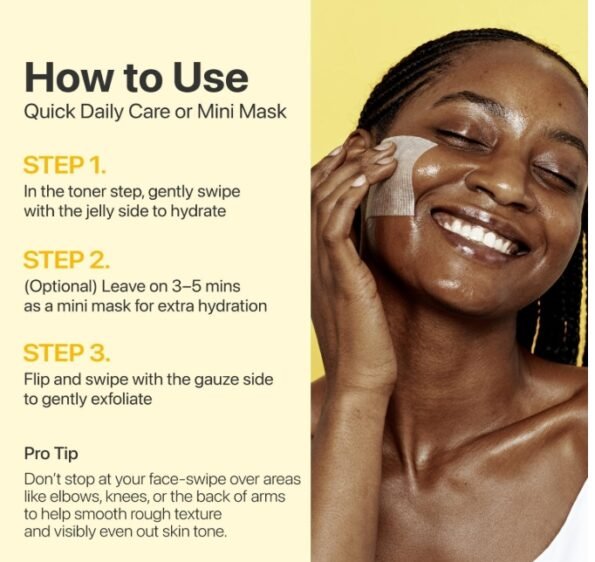 How to Use
Quick Daily Care or Mini Mask

STEP 1.
In the toner step, gently swipe with the jelly side to hydrate

STEP 2.
(Optional) Leave on 3–5 mins as a mini mask for extra hydration

STEP 3.
Flip and swipe with the gauze side to gently exfoliate

Pro Tip
Don't stop at your face-swipe over areas like elbows, knees, or the back of arms to help smooth rough texture and visibly even out skin tone.